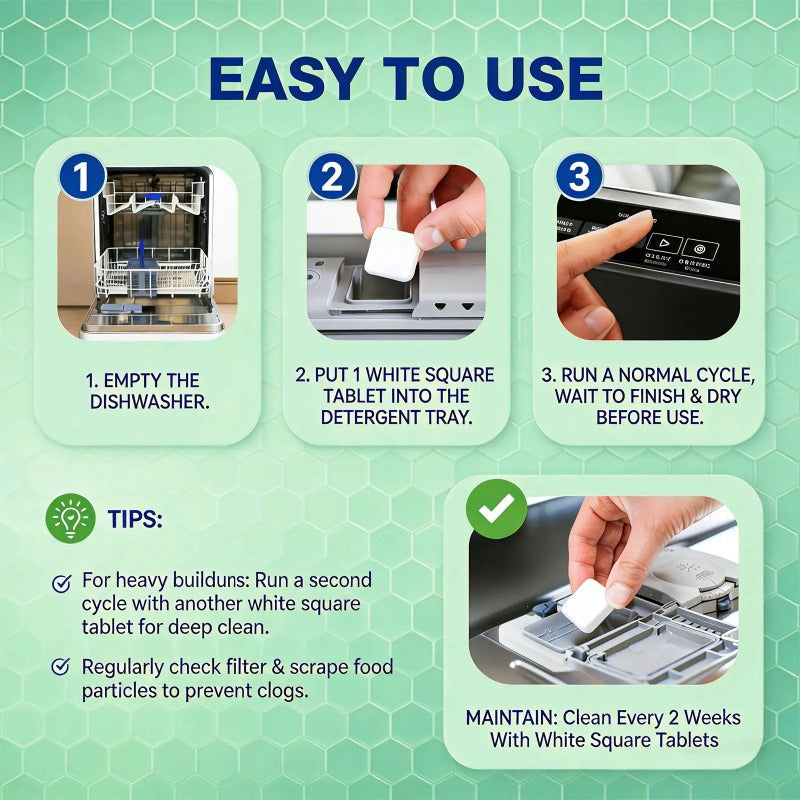 EASY TO USE

1

1. EMPTY THE DISHWASHER.

2

2. PUT 1 WHITE SQUARE TABLET INTO THE DETERGENT TRAY.

3

3. RUN A NORMAL CYCLE, WAIT TO FINISH & DRY BEFORE USE.

TIPS:

For heavy builduns: Run a second cycle with another white square tablet for deep clean.

Regularly check filter & scrape food particles to prevent clogs.

MAINTAIN: Clean Every 2 Weeks With White Square Tablets